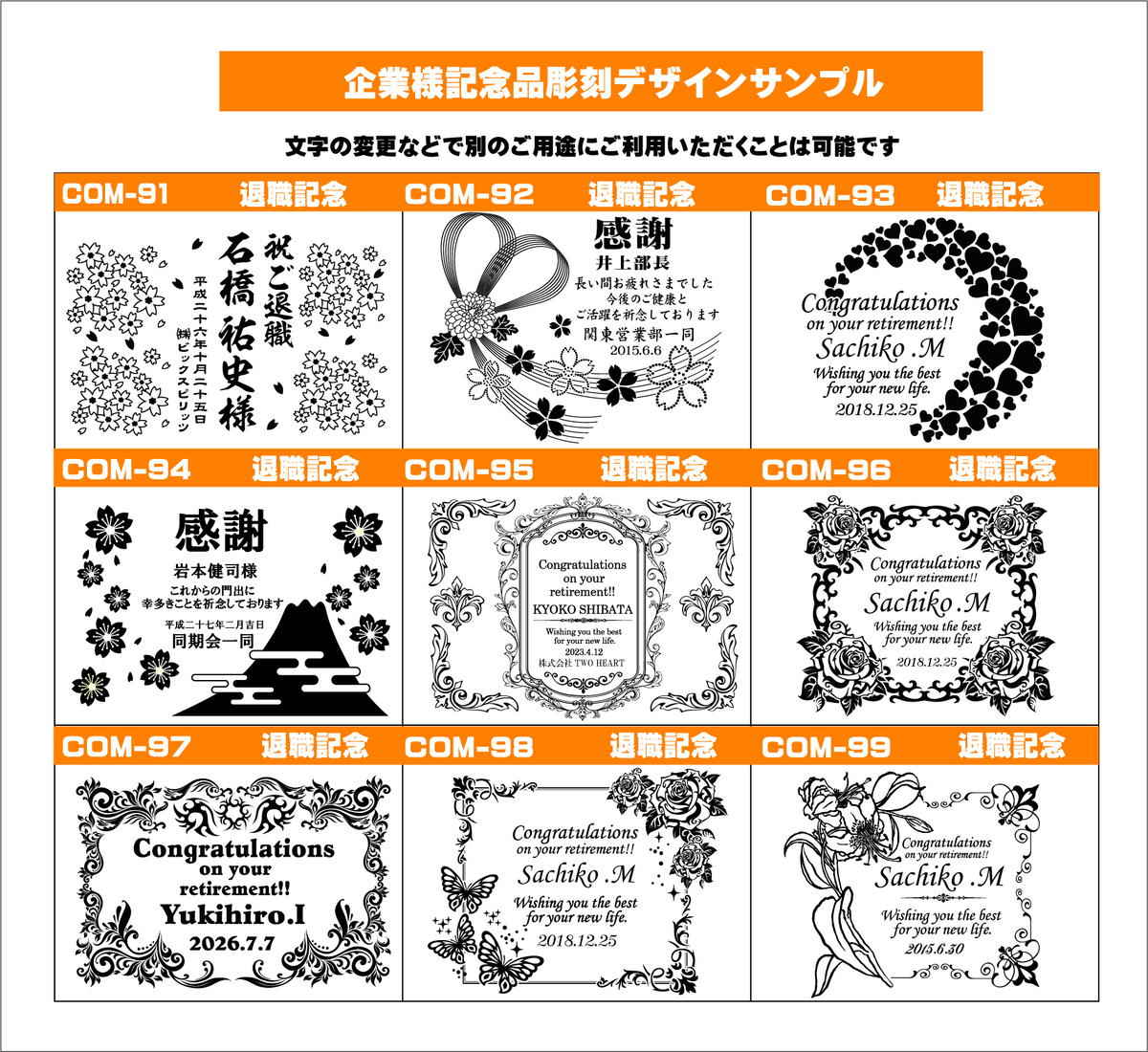 企業様記念品彫刻デザインサンプル

文字の変更などで別のご用途にご利用いただくことは可能です

COM-91 退職記念

祝ご退職
石橋祐史様
平成二十六年十月二十五日
㈱ビックスピリッツ

COM-92 退職記念

感謝
井上部長
長い間お疲れさまでした
今後のご健康と
ご活躍を祈念しております
関東営業部一同
2015.6.6

COM-93 退職記念

Congratulations
on your retirement!!
Sachiko .M
Wishing you the best
for your new life.
2018.12.25

COM-94 退職記念

感謝
岩本健司様
これからの門出に
幸多きことを祈念しております
平成二十七年二月吉日
同期会一同

COM-95 退職記念

Congratulations
on your
retirement!!
KYOKO SHIBATA
Wishing you the best
for your new life.
2023.4.12
株式会社 TWO HEART

COM-96 退職記念

Congratulations
on your retirement!!
Sachiko .M
Wishing you the best
for your new life.
2018.12.25

COM-97 退職記念

Congratulations
on your
retirement!!
Yukihiro.I
2026.7.7

COM-98 退職記念

Congratulations
on your retirement!!
Sachiko .M
Wishing you the best
for your new life.
2018.12.25

COM-99 退職記念

Congratulations
on your retirement!!
Sachiko .M
Wishing you the best
for your new life.
2015.6.30